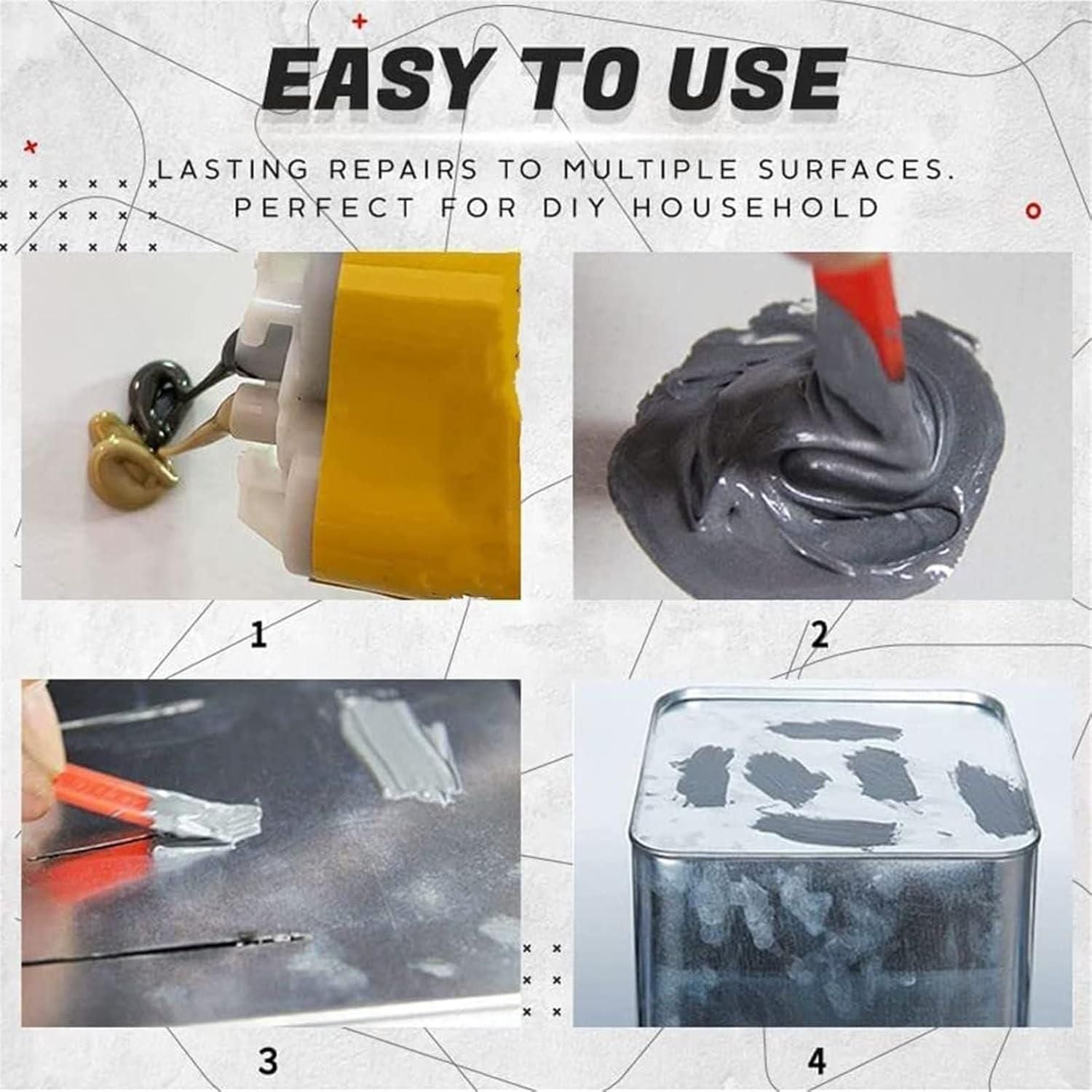 EASY TO USE

LASTING REPAIRS TO MULTIPLE SURFACES. PERFECT FOR DIY HOUSEHOLD

1

2

3

4